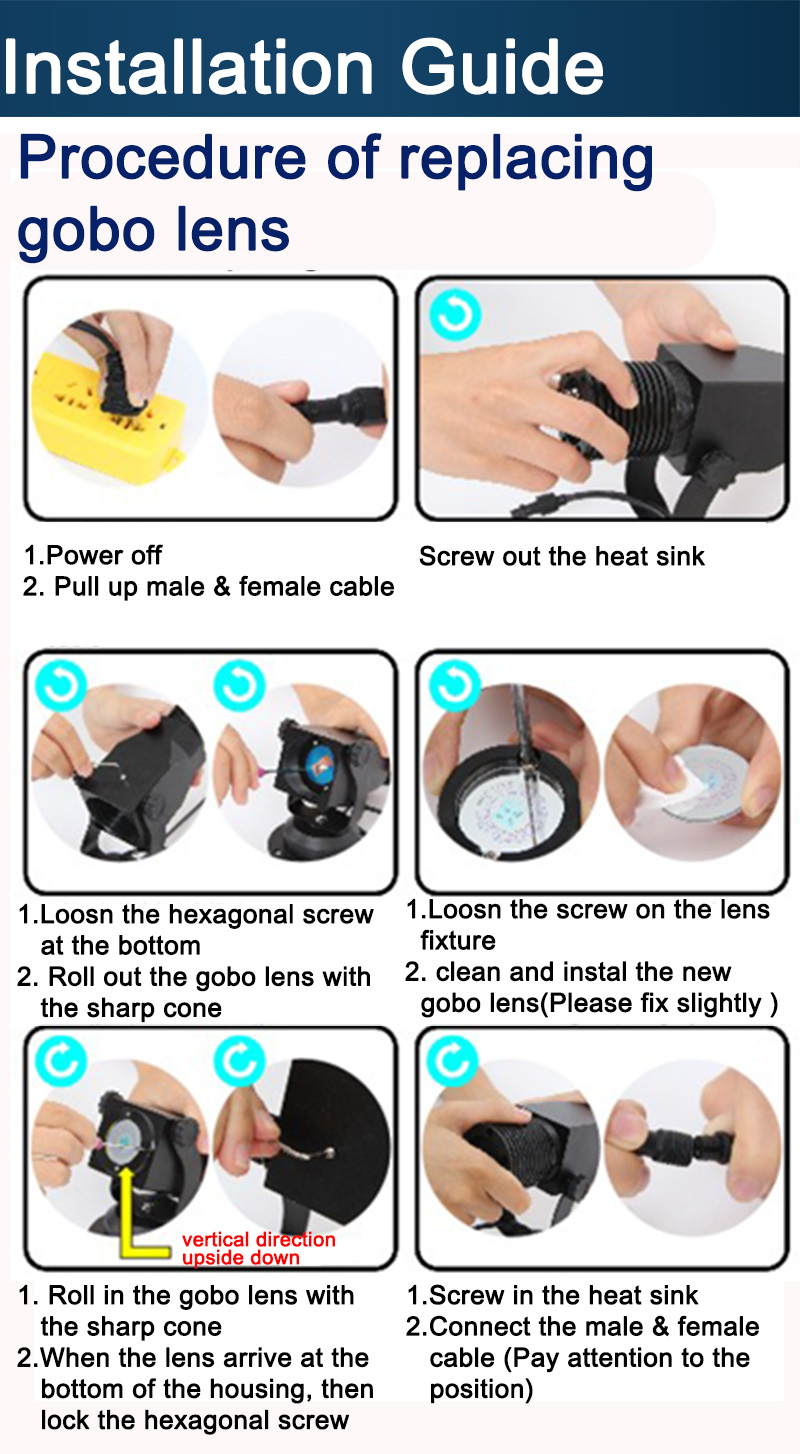 Installation Guide

Procedure of replacing gobo lens

1.Power off
2. Pull up male & female cable

Screw out the heat sink

1.Loosn the hexagonal screw at the bottom
2. Roll out the gobo lens with the sharp cone

1.Loosn the screw on the lens fixture
2. clean and instal the new gobo lens(Please fix slightly )

vertical direction
upside down

1. Roll in the gobo lens with the sharp cone
2.When the lens arrive at the bottom of the housing, then lock the hexagonal screw

1.Screw in the heat sink
2.Connect the male & female cable (Pay attention to the position)